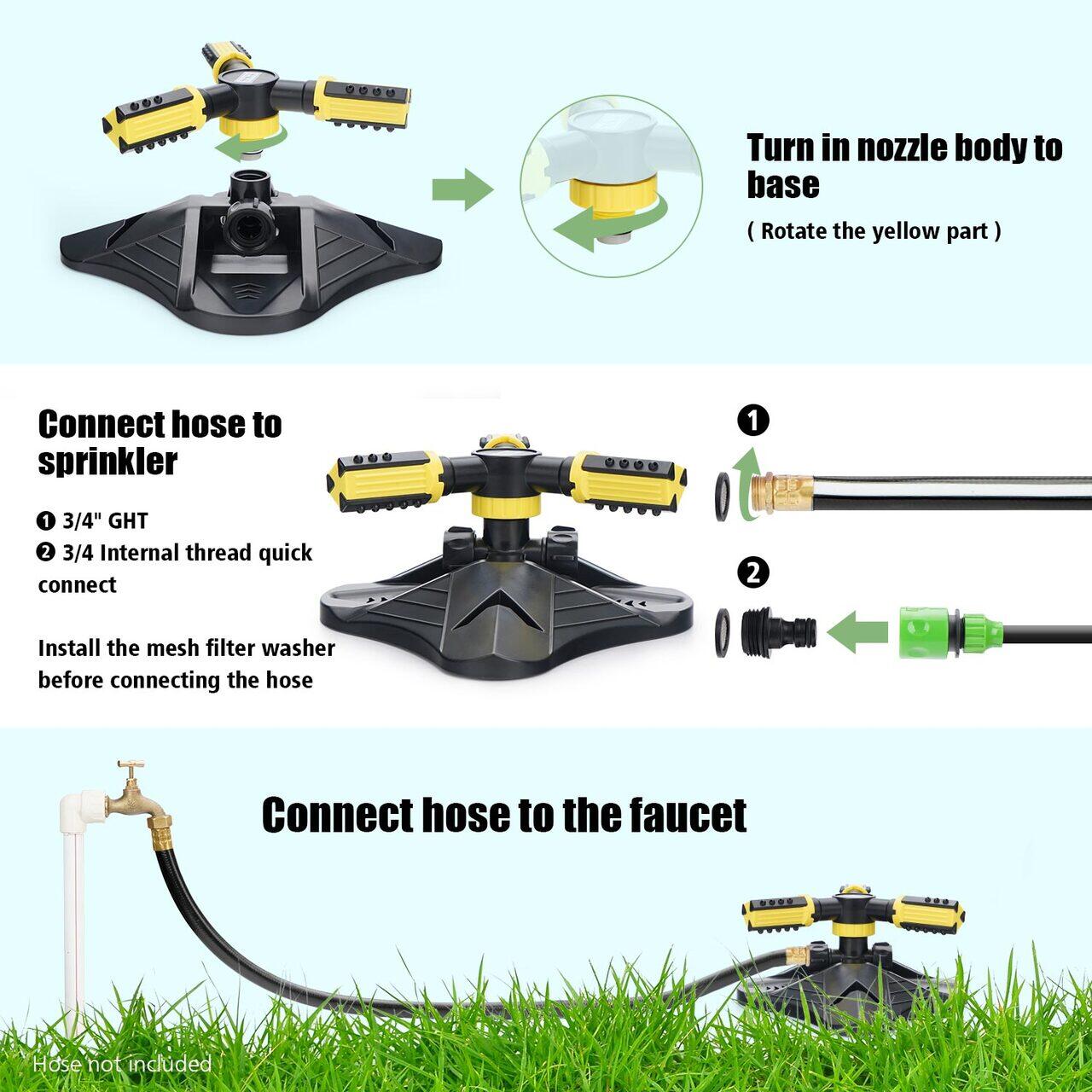 Turn in nozzle body to base

( Rotate the yellow part )

Connect hose to sprinkler

❶ 3/4" GHT

❷ 3/4 Internal thread quick connect

Install the mesh filter washer before connecting the hose

❶

❷

Connect hose to the faucet

Hose not included